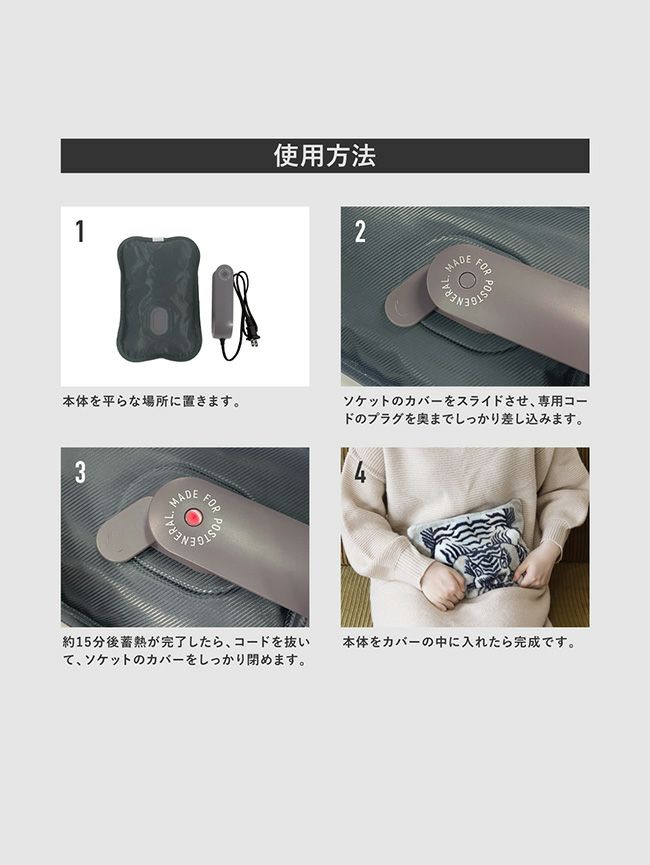 使用方法

1

本体を平らな場所に置きます。

2

MADE FOR POSTGENERAL.

ソケットのカバーをスライドさせ、専用コードのプラグを奥までしっかり差し込みます。

3

MADE FOR POSTGENERAL.

約15分後蓄熱が完了したら、コードを抜いて、ソケットのカバーをしっかり閉めます。

4

本体をカバーの中に入れたら完成です。