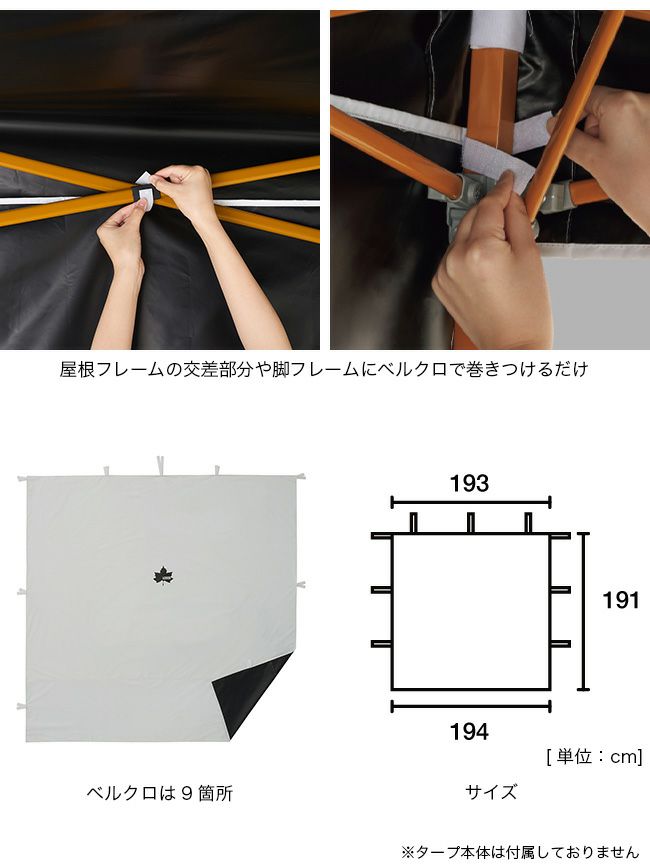 屋根フレームの交差部分や脚フレームにベルクロで巻きつけるだけ

193

191

194

[ 単位：cm]

ベルクロは９箇所

サイズ

※タープ本体は付属しておりません