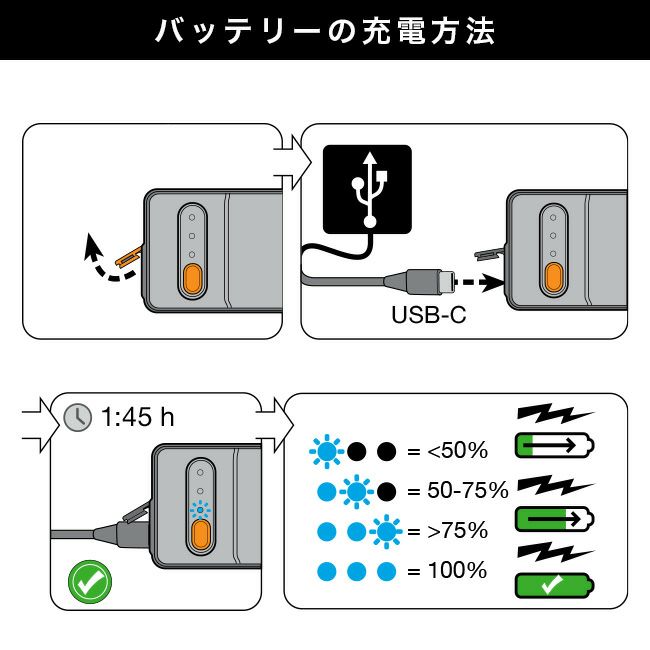 バッテリーの充電方法

USB-C

1:45 h

= <50%

= 50-75%

= >75%

= 100%