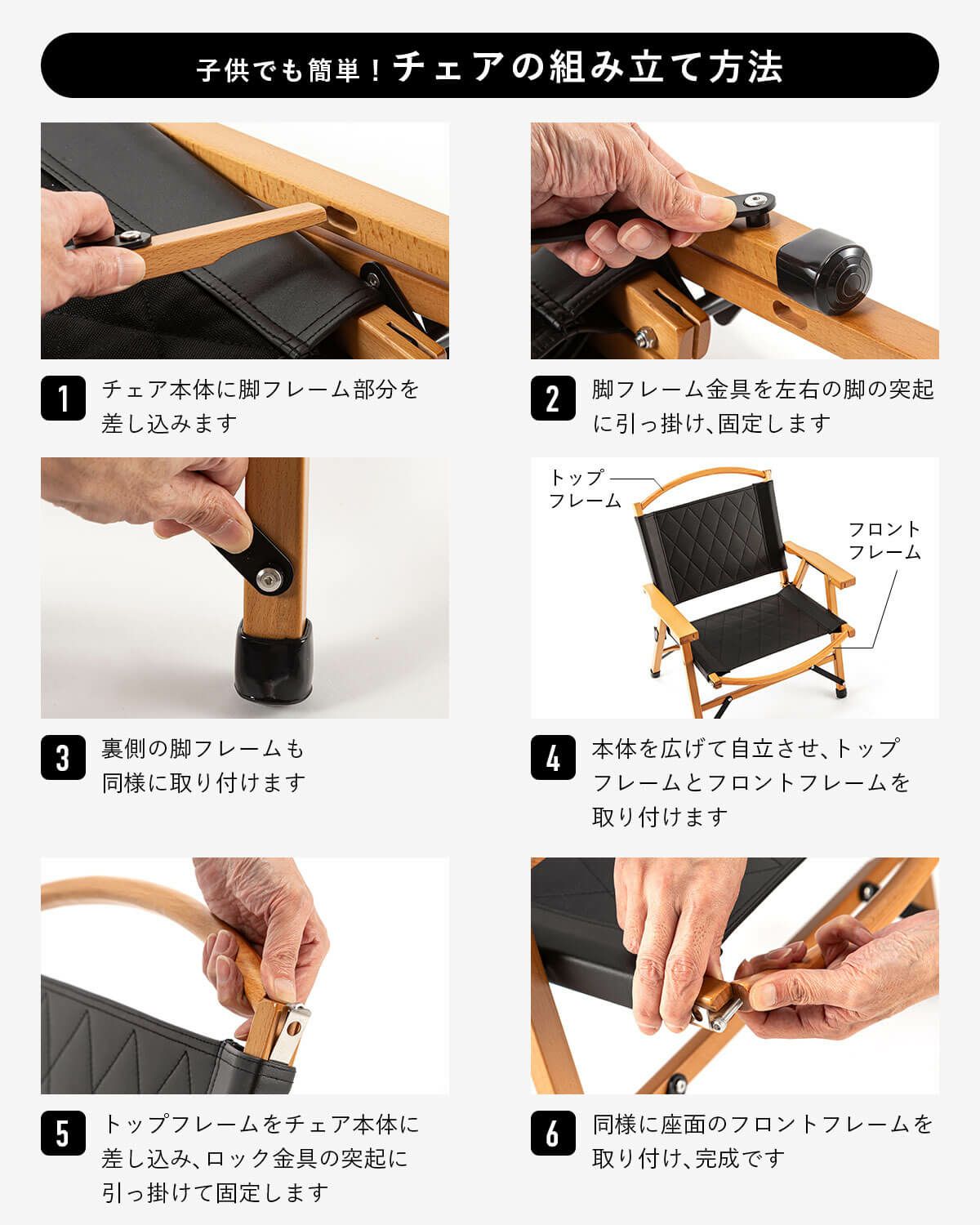 子供でも簡単！チェアの組み立て方法

1
チェア本体に脚フレーム部分を差し込みます

2
脚フレーム金具を左右の脚の突起に引っ掛け、固定します

3
裏側の脚フレームも同様に取り付けます

トップフレーム

フロントフレーム

4
本体を広げて自立させ、トップフレームとフロントフレームを取り付けます

5
トップフレームをチェア本体に差し込み、ロック金具の突起に引っ掛けて固定します

6
同様に座面のフロントフレームを取り付け、完成です