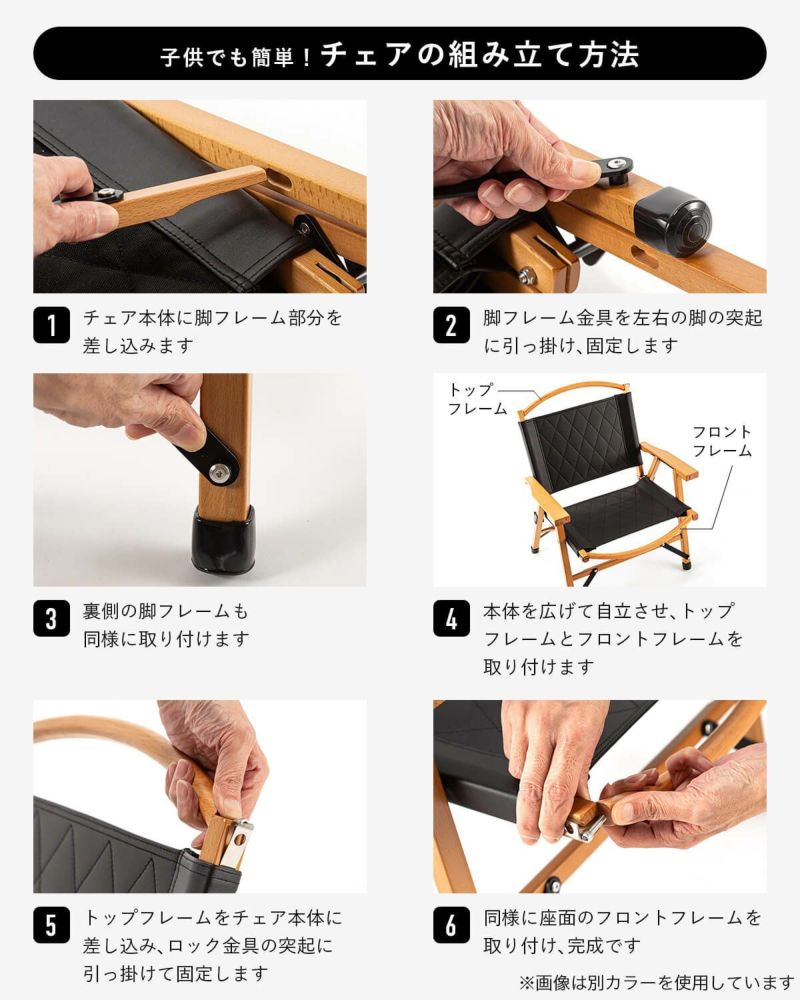 子供でも簡単！チェアの組み立て方法

1 チェア本体に脚フレーム部分を差し込みます

2 脚フレーム金具を左右の脚の突起に引っ掛け、固定します

3 裏側の脚フレームも同様に取り付けます

トップフレーム

フロントフレーム

4 本体を広げて自立させ、トップフレームとフロントフレームを取り付けます

5 トップフレームをチェア本体に差し込み、ロック金具の突起に引っ掛けて固定します

6 同様に座面のフロントフレームを取り付け、完成です

※画像は別カラーを使用しています