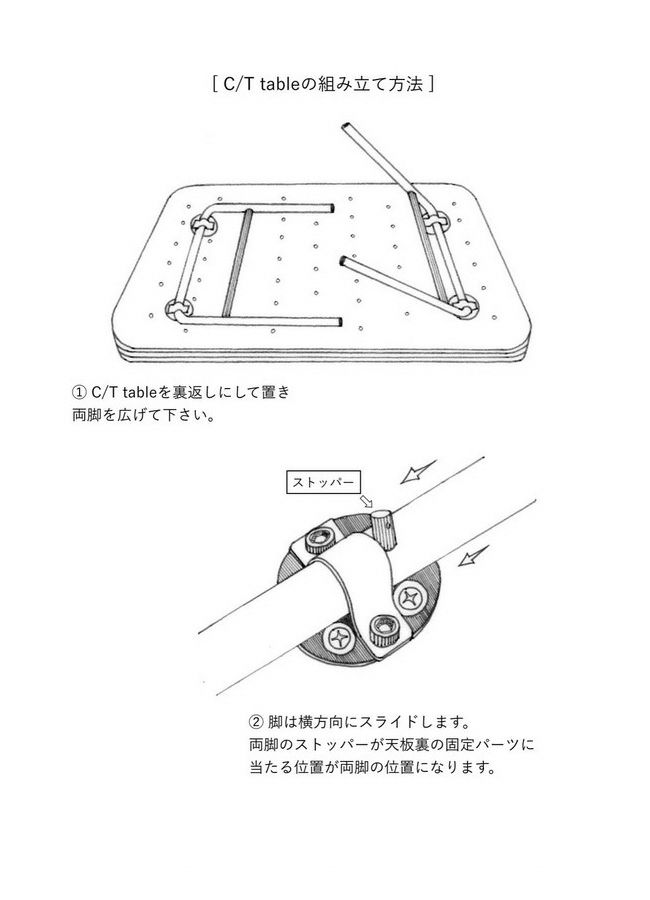 [ C/T tableの組み立て方法 ]

① C/T tableを裏返しにして置き
両脚を広げて下さい。

ストッパー

② 脚は横方向にスライドします。
両脚のストッパーが天板裏の固定パーツに
当たる位置が両脚の位置になります。