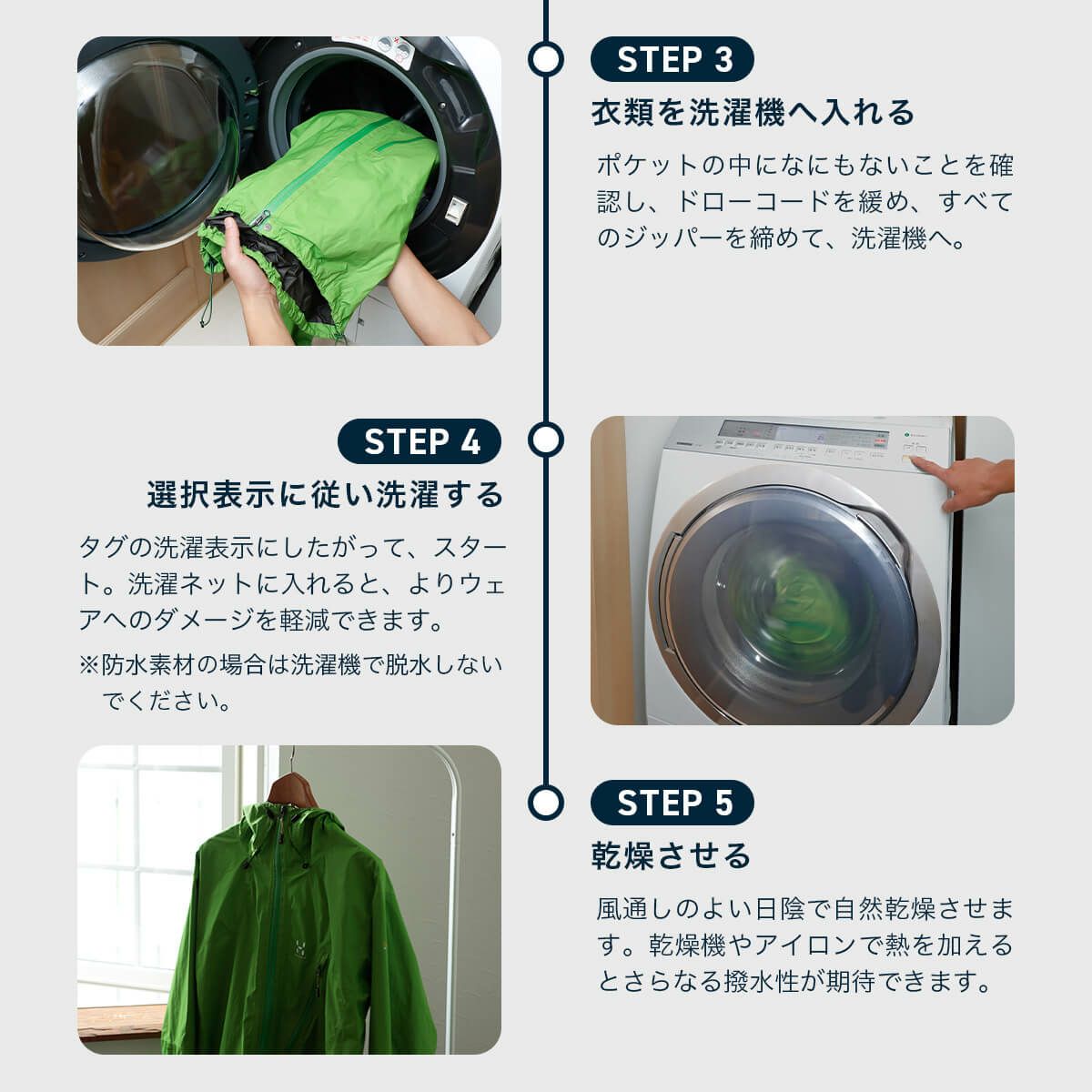 STEP 3
衣類を洗濯機へ入れる

ポケットの中になにもないことを確認し、ドローコードを緩め、すべてのジッパーを締めて、洗濯機へ。

STEP 4
選択表示に従い洗濯する

タグの洗濯表示にしたがって、スタート。洗濯ネットに入れると、よりウェアへのダメージを軽減できます。

※防水素材の場合は洗濯機で脱水しないでください。

STEP 5
乾燥させる

風通しのよい日陰で自然乾燥させます。乾燥機やアイロンで熱を加えるとさらなる撥水性が期待できます。