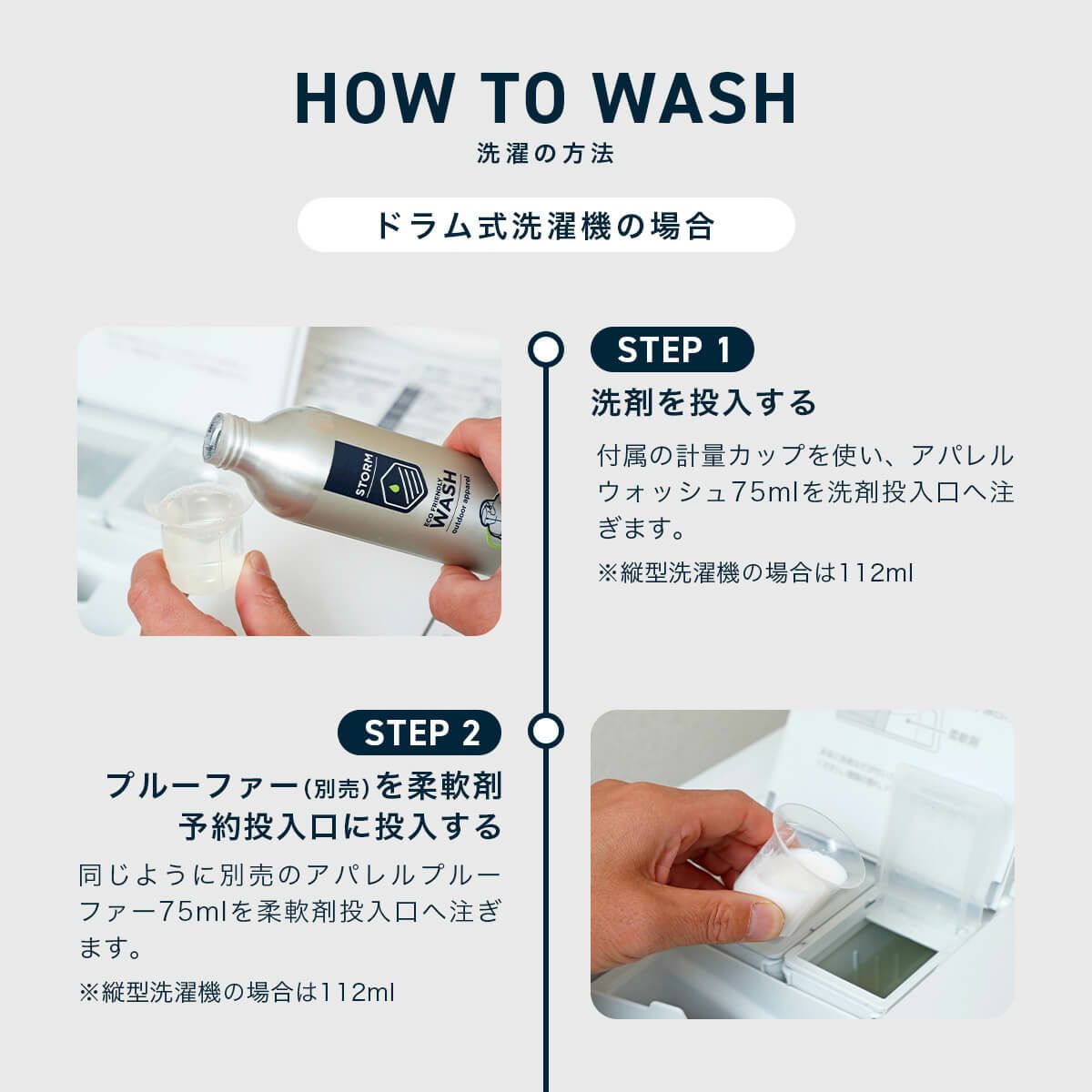 HOW TO WASH
洗濯の方法

ドラム式洗濯機の場合

STORM
ECO FRIENDLY
WASH
outdoor apparel

STEP 1
洗剤を投入する

付属の計量カップを使い、アパレルウォッシュ75mlを洗剤投入口へ注ぎます。

※縦型洗濯機の場合は112ml

STEP 2
プルーファー(別売)を柔軟剤予約投入口に投入する

同じように別売のアパレルプルーファー75mlを柔軟剤投入口へ注ぎます。

※縦型洗濯機の場合は112ml