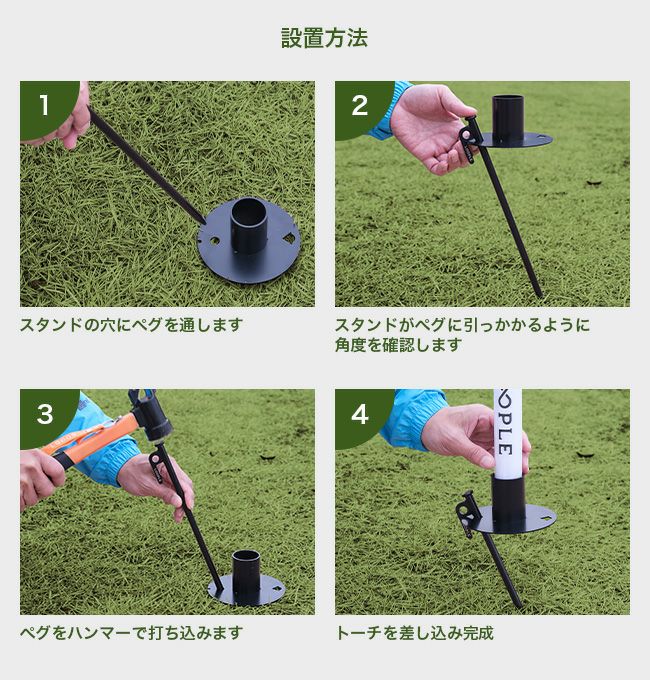 設置方法

1

スタンドの穴にペグを通します

2

スタンドがペグに引っかかるように角度を確認します

3

ペグをハンマーで打ち込みます

4

OPLE

トーチを差し込み完成