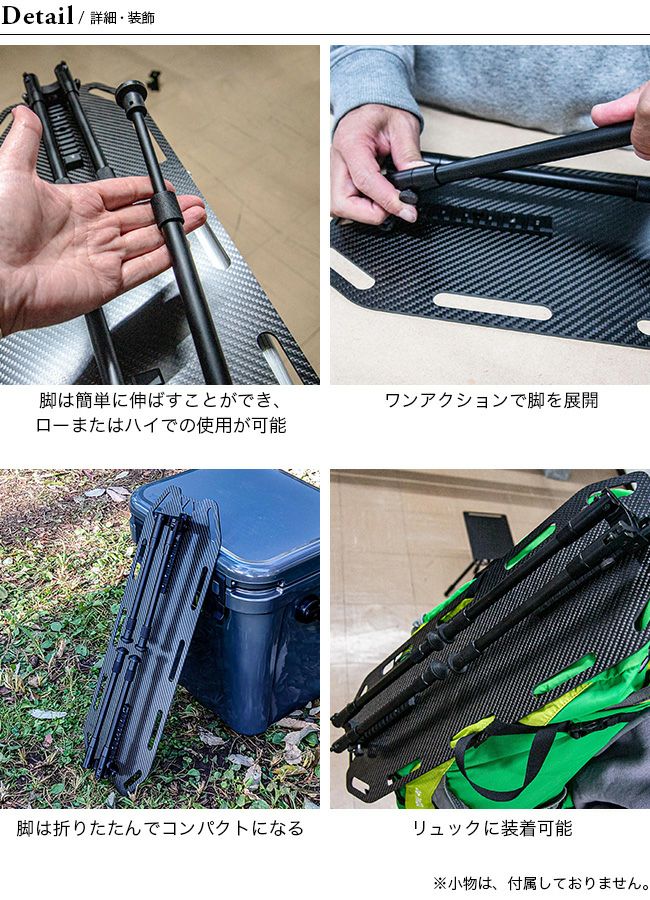 Detail / 詳細・装飾

脚は簡単に伸ばすことができ、ローまたはハイでの使用が可能

ワンアクションで脚を展開

脚は折りたたんでコンパクトになる

リュックに装着可能

※小物は、付属しておりません。