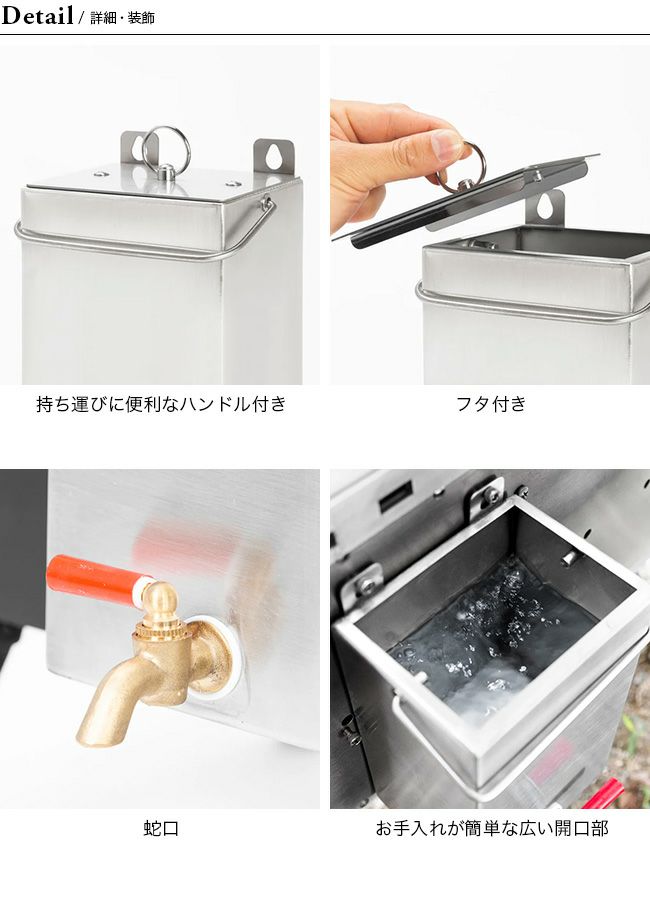 Detail / 詳細・装飾

持ち運びに便利なハンドル付き

フタ付き

蛇口

お手入れが簡単な広い開口部