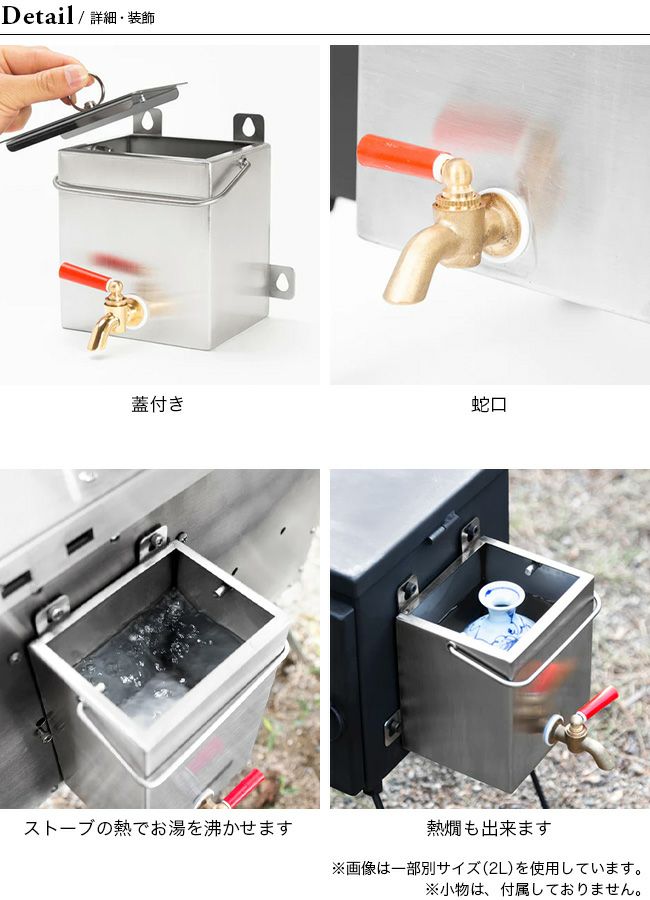 Detail / 詳細・装飾

蓋付き

蛇口

ストーブの熱でお湯を沸かせます

熱燗も出来ます

※画像は一部別サイズ(2L)を使用しています。
※小物は、付属しておりません。