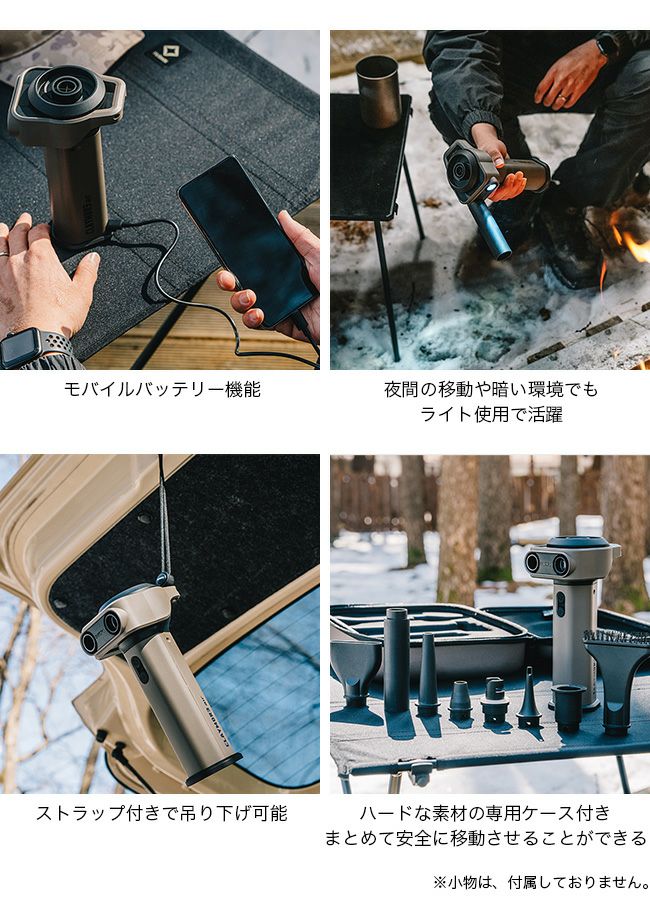 モバイルバッテリー機能

夜間の移動や暗い環境でも
ライト使用で活躍

ストラップ付きで吊り下げ可能

ハードな素材の専用ケース付き
まとめて安全に移動させることができる

※小物は、付属しておりません。