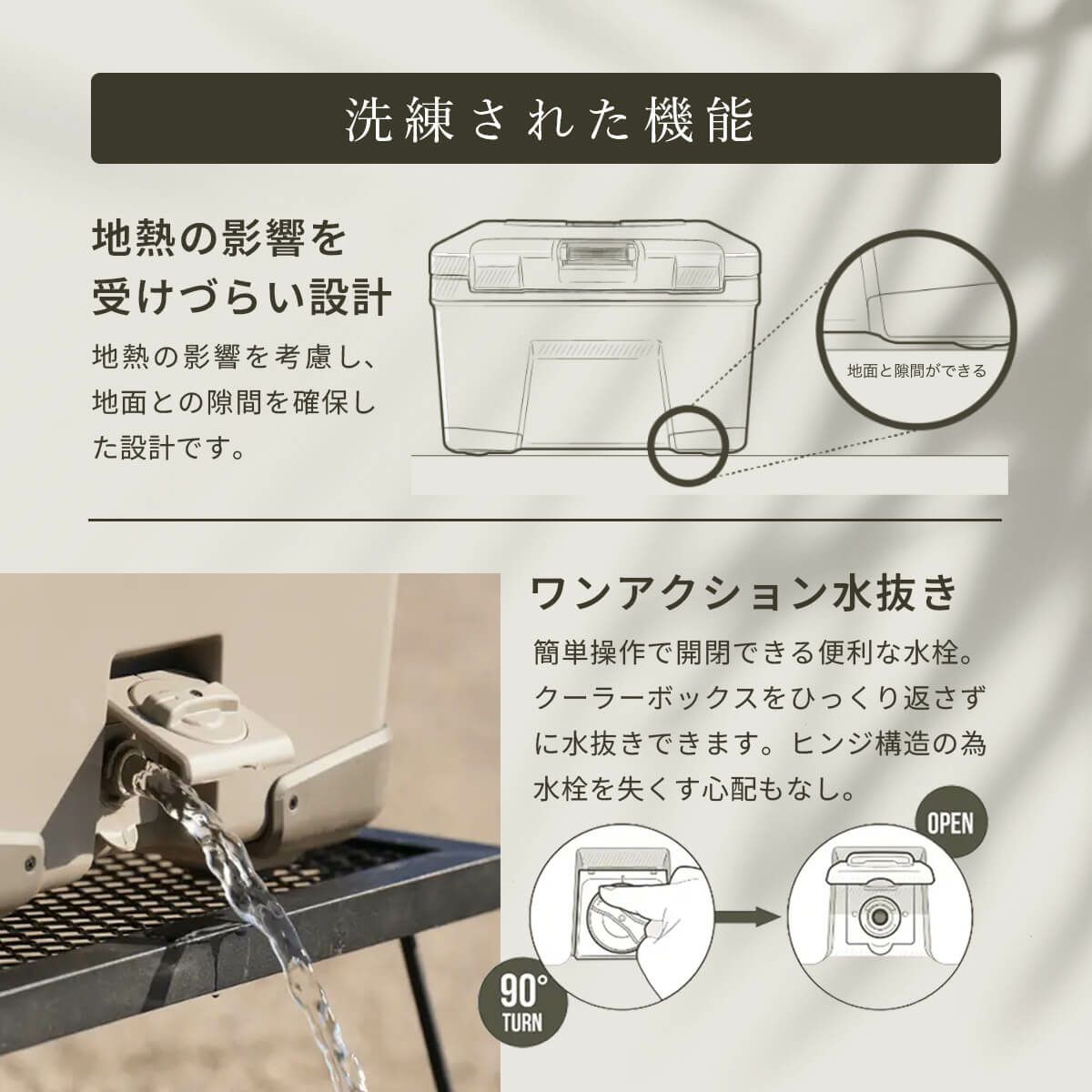 洗練された機能

地熱の影響を受けづらい設計

地熱の影響を考慮し、地面との隙間を確保した設計です。

地面と隙間ができる

ワンアクション水抜き

簡単操作で開閉できる便利な水栓。クーラーボックスをひっくり返さずに水抜きできます。ヒンジ構造の為水栓を失くす心配もなし。

OPEN

90° TURN