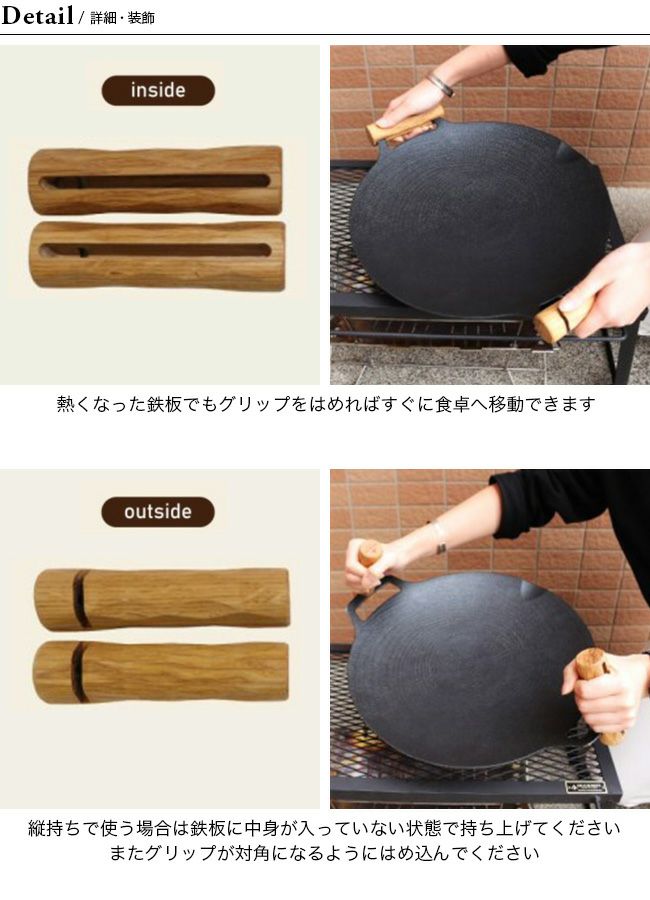 Detail / 詳細・装飾

inside

熱くなった鉄板でもグリップをはめればすぐに食卓へ移動できます

outside

縦持ちで使う場合は鉄板に中身が入っていない状態で持ち上げてください
またグリップが対角になるようにはめ込んでください