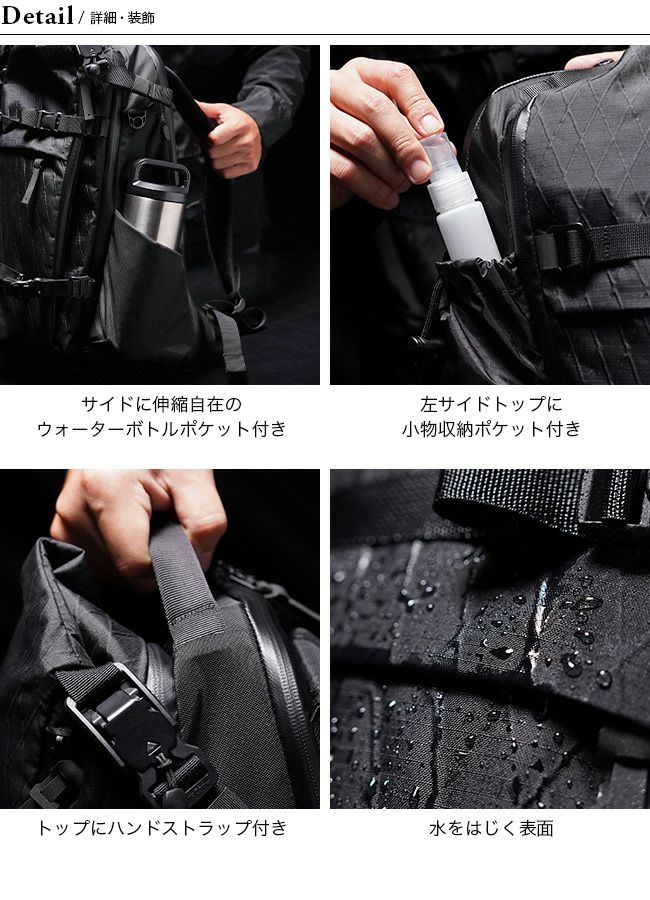 Detail / 詳細・装飾

サイドに伸縮自在の
ウォーターボトルポケット付き

左サイドトップに
小物収納ポケット付き

トップにハンドストラップ付き

水をはじく表面