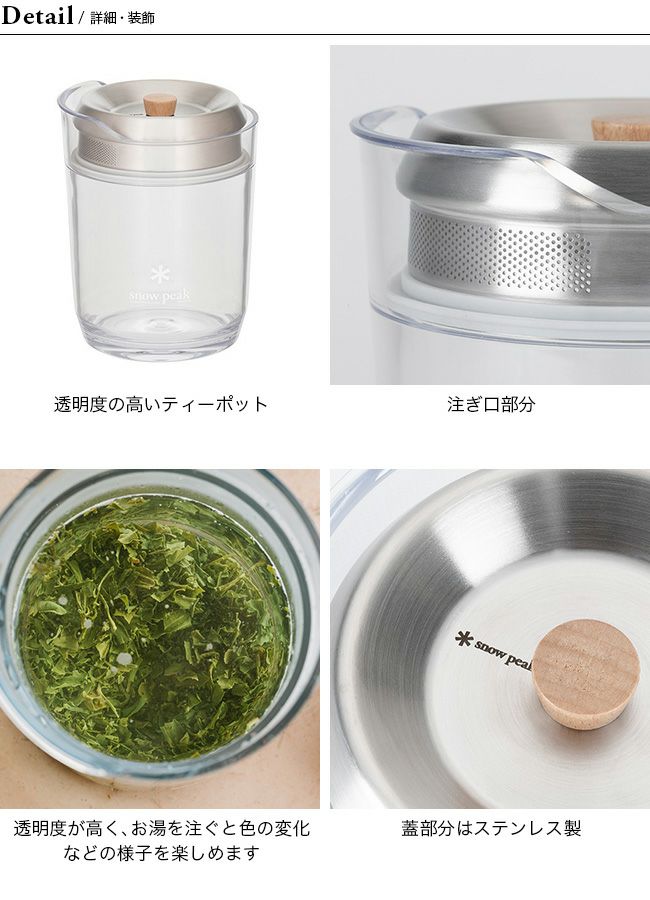 Detail / 詳細・装飾

snow peak

透明度の高いティーポット

注ぎ口部分

snow peak

透明度が高く、お湯を注ぐと色の変化などの様子を楽しめます

蓋部分はステンレス製