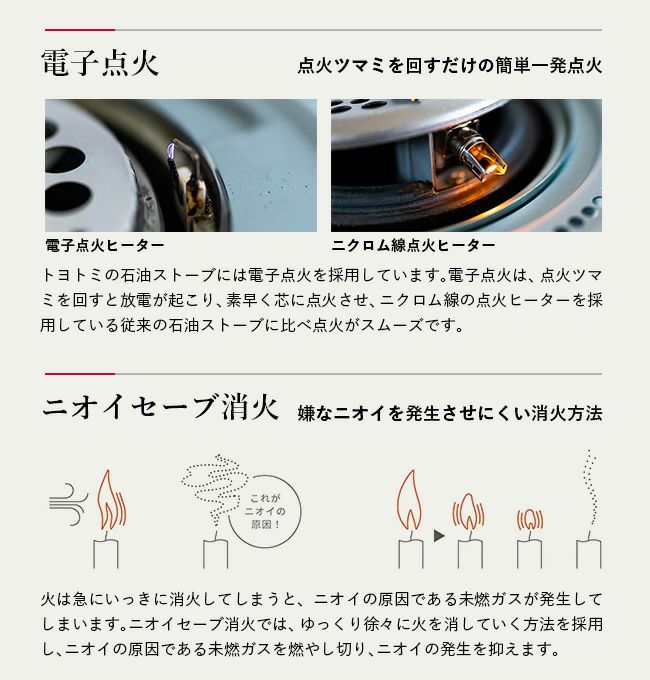 電子点火

点火ツマミを回すだけの簡単一発点火

電子点火ヒーター

ニクロム線点火ヒーター

トヨトミの石油ストーブには電子点火を採用しています。電子点火は、点火ツマミを回すと放電が起こり、素早く芯に点火させ、ニクロム線の点火ヒーターを採用している従来の石油ストーブに比べ点火がスムーズです。

ニオイセーブ消火

嫌なニオイを発生させにくい消火方法

これがニオイの原因！

火は急にいっきに消火してしまうと、ニオイの原因である未燃ガスが発生してしまいます。ニオイセーブ消火では、ゆっくり徐々に火を消していく方法を採用し、ニオイの原因である未燃ガスを燃やし切り、ニオイの発生を抑えます。