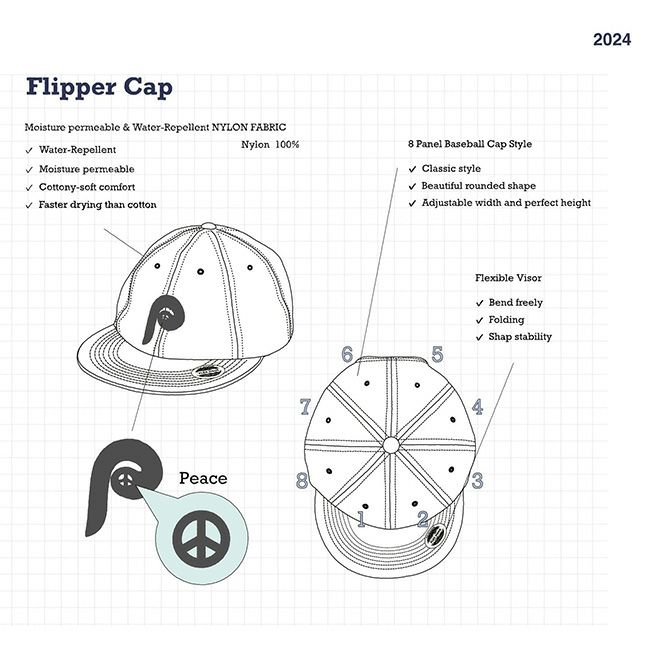 2024

Flipper Cap

Moisture permeable & Water-Repellent NYLON FABRIC

Nylon 100%

✓ Water-Repellent
✓ Moisture permeable
✓ Cottony-soft comfort
✓ Faster drying than cotton

8 Panel Baseball Cap Style

✓ Classic style
✓ Beautiful rounded shape
✓ Adjustable width and perfect height

Flexible Visor

✓ Bend freely
✓ Folding
✓ Shap stability

6 5 7 4 8 3 1 2

Peace