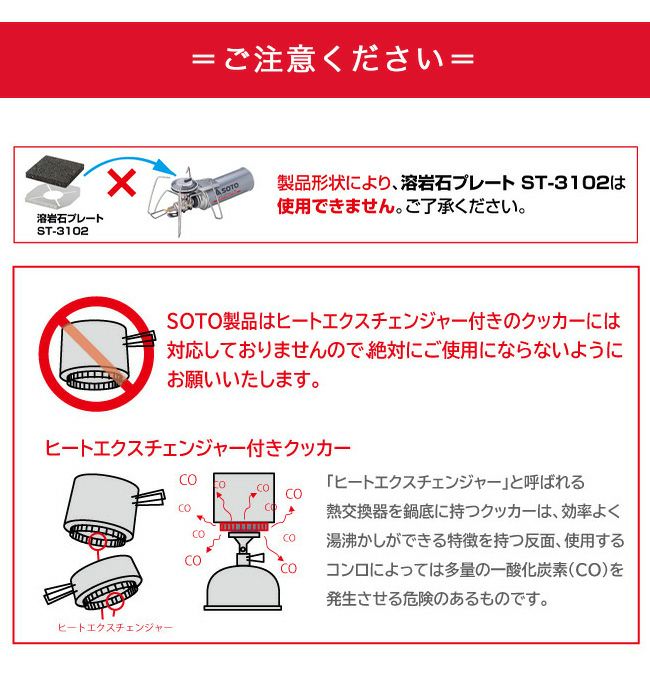 ＝ご注意ください＝

溶岩石プレート
ST-3102

SOTO

製品形状により、溶岩石プレート ST-3102は使用できません。ご了承ください。

SOTO製品はヒートエクスチェンジャー付きのクッカーには対応しておりませんので絶対にご使用にならないようにお願いいたします。

ヒートエクスチェンジャー付きクッカー

ヒートエクスチェンジャー

CO CO CO CO CO CO CO CO CO CO CO

「ヒートエクスチェンジャー」と呼ばれる熱交換器を鍋底に持つクッカーは、効率よく湯沸かしができる特徴を持つ反面、使用するコンロによっては多量の一酸化炭素(CO)を発生させる危険のあるものです。