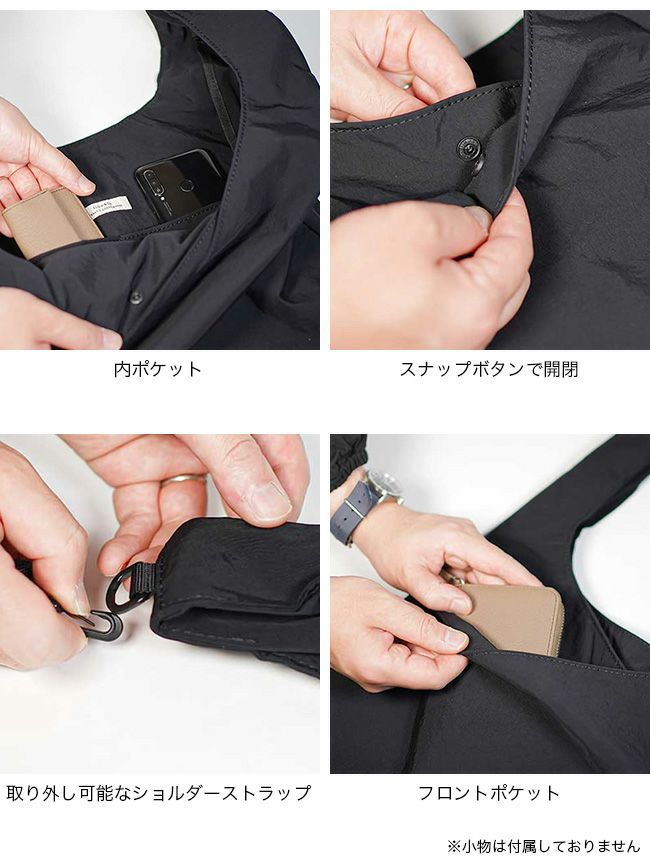 内ポケット

スナップボタンで開閉

取り外し可能なショルダーストラップ

フロントポケット

※小物は付属しておりません