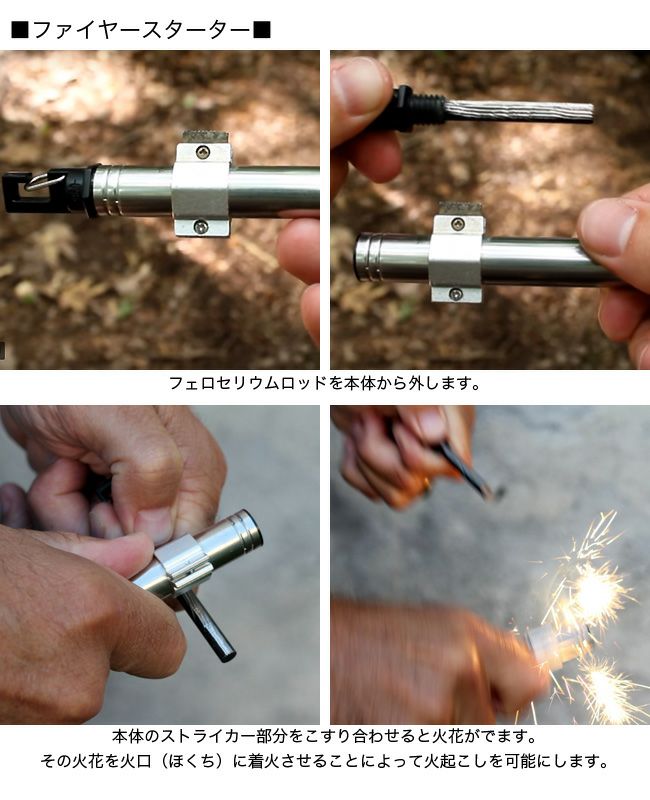 ■ファイヤースターター■

フェロセリウムロッドを本体から外します。

本体のストライカー部分をこすり合わせると火花がでます。
その火花を火口（ほくち）に着火させることによって火起こしを可能にします。