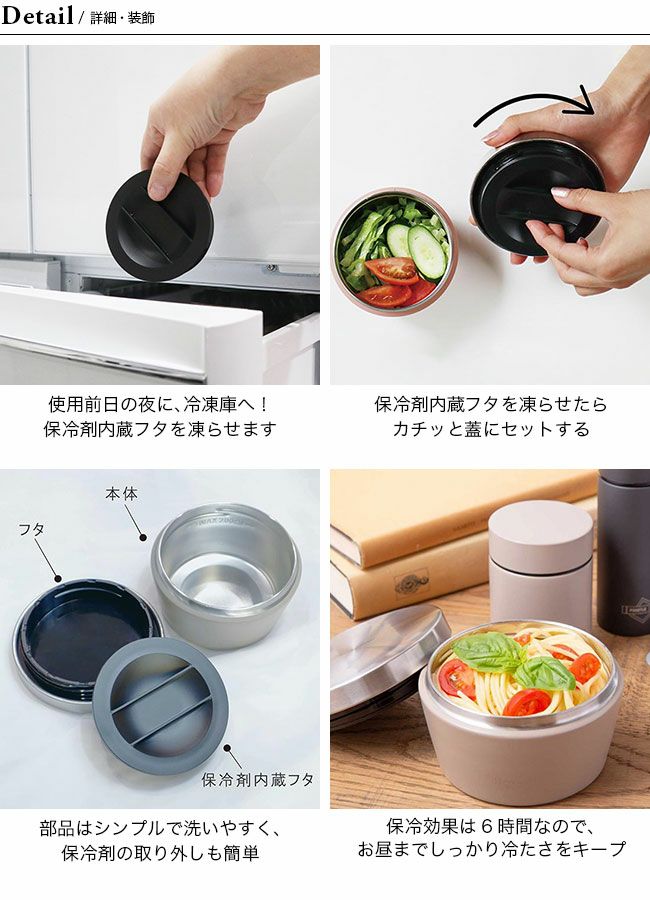 Detail / 詳細・装飾

使用前日の夜に、冷凍庫へ！
保冷剤内蔵フタを凍らせます

保冷剤内蔵フタを凍らせたら
カチッと蓋にセットする

本体

フタ

保冷剤内蔵フタ

部品はシンプルで洗いやすく、
保冷剤の取り外しも簡単

保冷効果は６時間なので、
お昼までしっかり冷たさをキープ