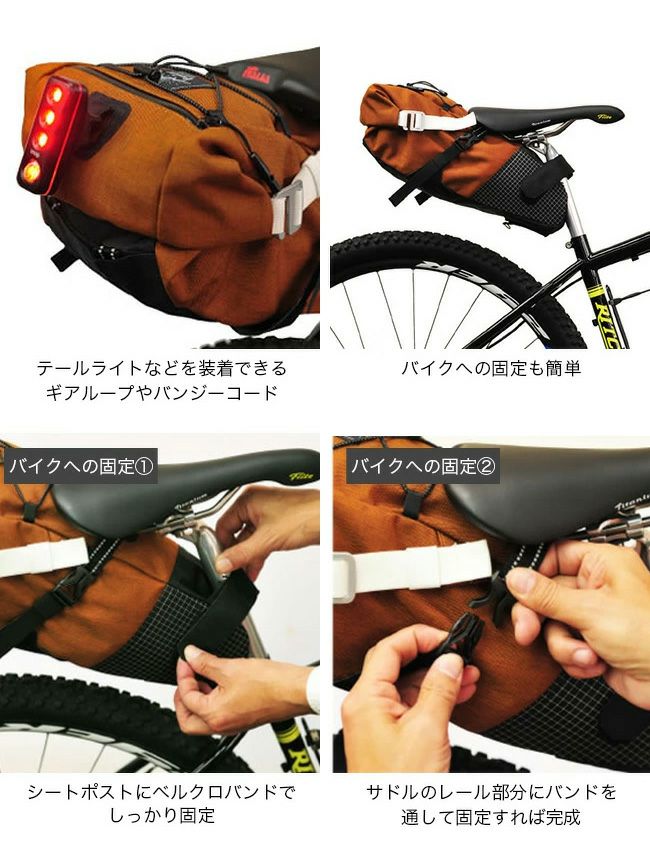 テールライトなどを装着できる
ギアループやバンジーコード

バイクへの固定も簡単

バイクへの固定①

シートポストにベルクロバンドで
しっかり固定

バイクへの固定②

サドルのレール部分にバンドを
通して固定すれば完成