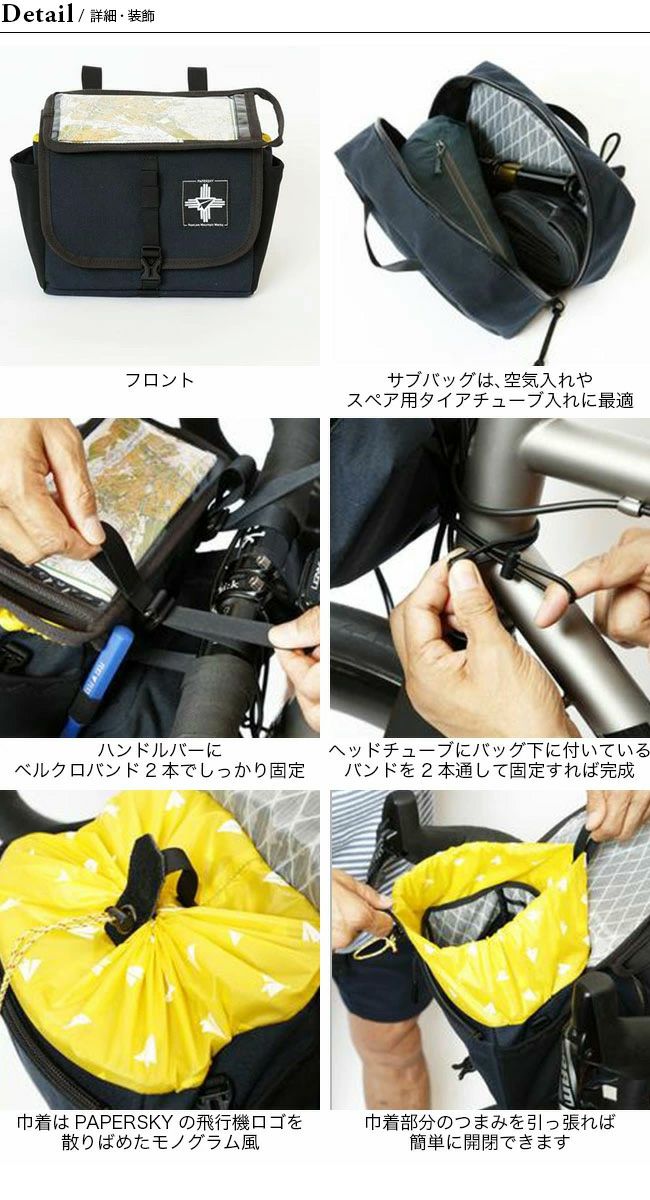 Detail / 詳細・装飾

PAPERSKY

フロント

サブバッグは、空気入れや
スペア用タイアチューブ入れに最適

ハンドルバーに
ベルクロバンド 2 本でしっかり固定

ヘッドチューブにバッグ下に付いている
バンドを 2 本通して固定すれば完成

巾着は PAPERSKY の飛行機ロゴを
散りばめたモノグラム風

巾着部分のつまみを引っ張れば
簡単に開閉できます