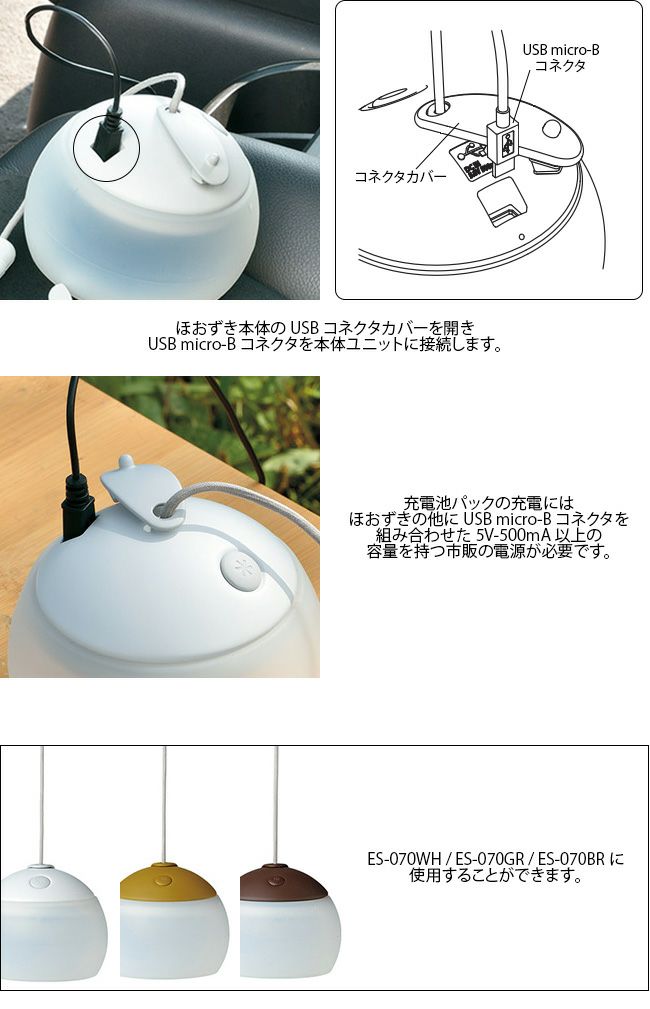 USB micro-B
コネクタ

コネクタカバー

ほおずき本体の USB コネクタカバーを開き
USB micro-B コネクタを本体ユニットに接続します。

充電池パックの充電には
ほおずきの他に USB micro-B コネクタを
組み合わせた 5V-500mA 以上の
容量を持つ市販の電源が必要です。

ES-070WH / ES-070GR / ES-070BR に
使用することができます。