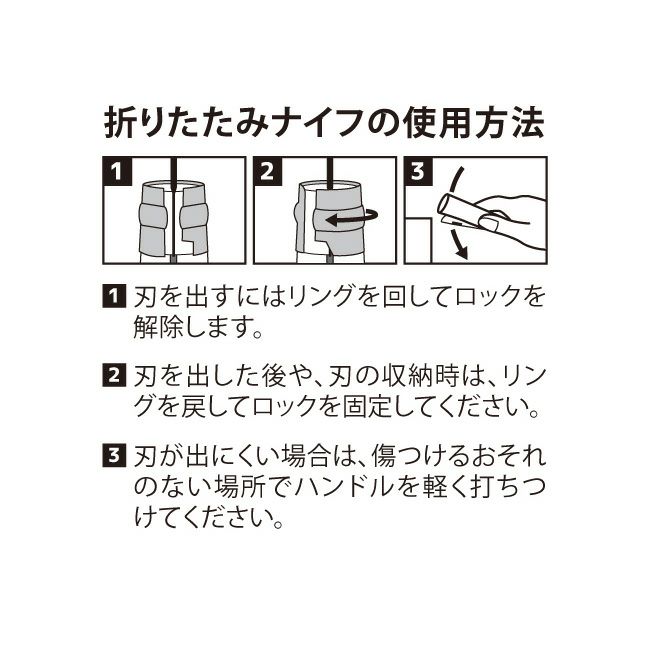 折りたたみナイフの使用方法

1

2

3

1 刃を出すにはリングを回してロックを解除します。

2 刃を出した後や、刃の収納時は、リングを戻してロックを固定してください。

3 刃が出にくい場合は、傷つけるおそれのない場所でハンドルを軽く打ちつけてください。