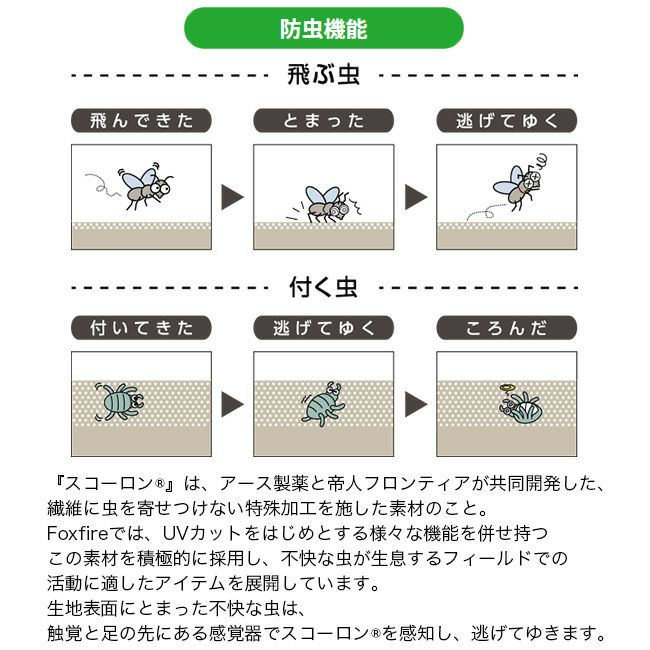 防虫機能

飛ぶ虫

飛んできた

とまった

逃げてゆく

付く虫

付いてきた

逃げてゆく

ころんだ

『スコーロン®』は、アース製薬と帝人フロンティアが共同開発した、繊維に虫を寄せつけない特殊加工を施した素材のこと。
Foxfireでは、UVカットをはじめとする様々な機能を併せ持つこの素材を積極的に採用し、不快な虫が生息するフィールドでの活動に適したアイテムを展開しています。
生地表面にとまった不快な虫は、
触覚と足の先にある感覚器でスコーロン®を感知し、逃げてゆきます。