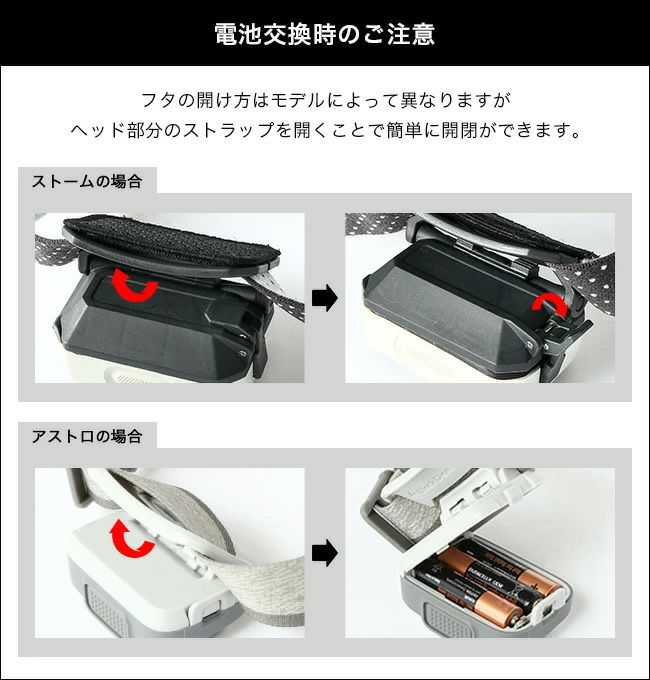 電池交換時のご注意

フタの開け方はモデルによって異なりますが
ヘッド部分のストラップを開くことで簡単に開閉ができます。

ストームの場合

アストロの場合

DURACELL