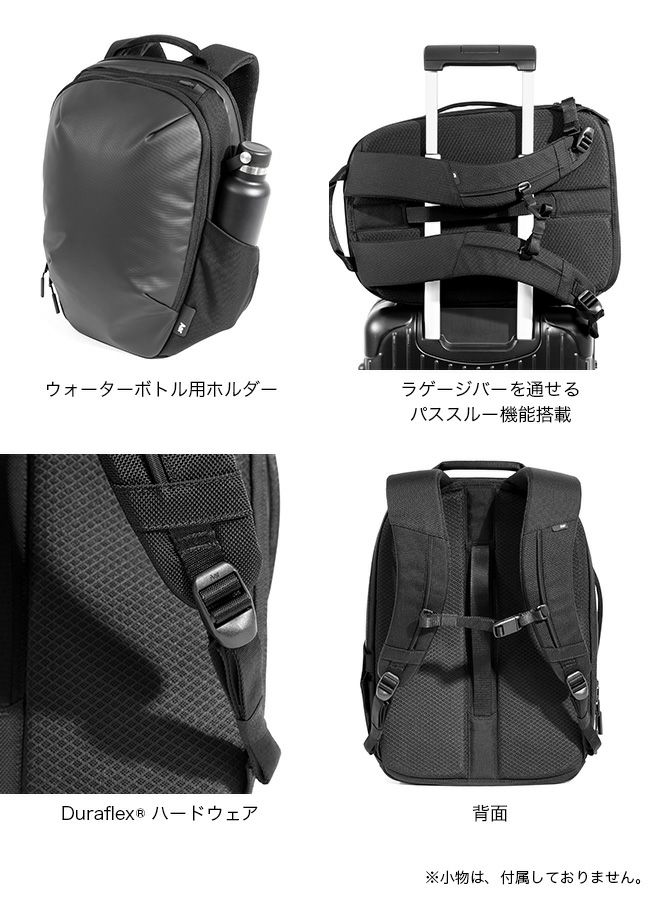 ウォーターボトル用ホルダー

ラゲージバーを通せる
パススルー機能搭載

Duraflex® ハードウェア

背面

※小物は、付属しておりません。