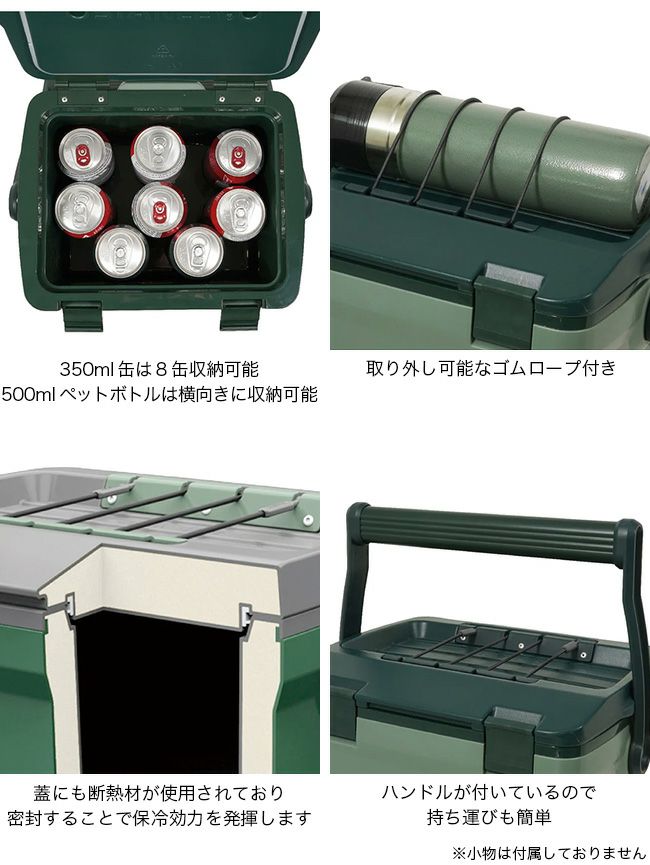 350ml 缶は 8 缶収納可能
500ml ペットボトルは横向きに収納可能

取り外し可能なゴムロープ付き

蓋にも断熱材が使用されており
密封することで保冷効力を発揮します

ハンドルが付いているので
持ち運びも簡単

※小物は付属しておりません