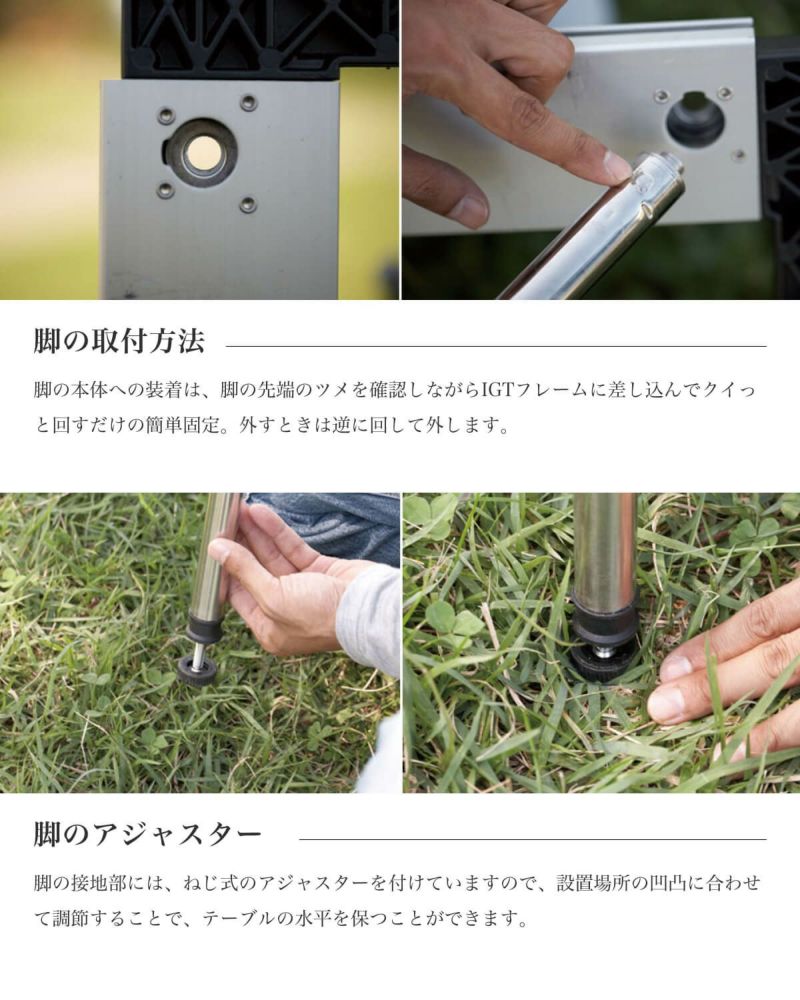 脚の取付方法

脚の本体への装着は、脚の先端のツメを確認しながらIGTフレームに差し込んでクイっと回すだけの簡単固定。外すときは逆に回して外します。

脚のアジャスター

脚の接地部には、ねじ式のアジャスターを付けていますので、設置場所の凹凸に合わせて調節することで、テーブルの水平を保つことができます。