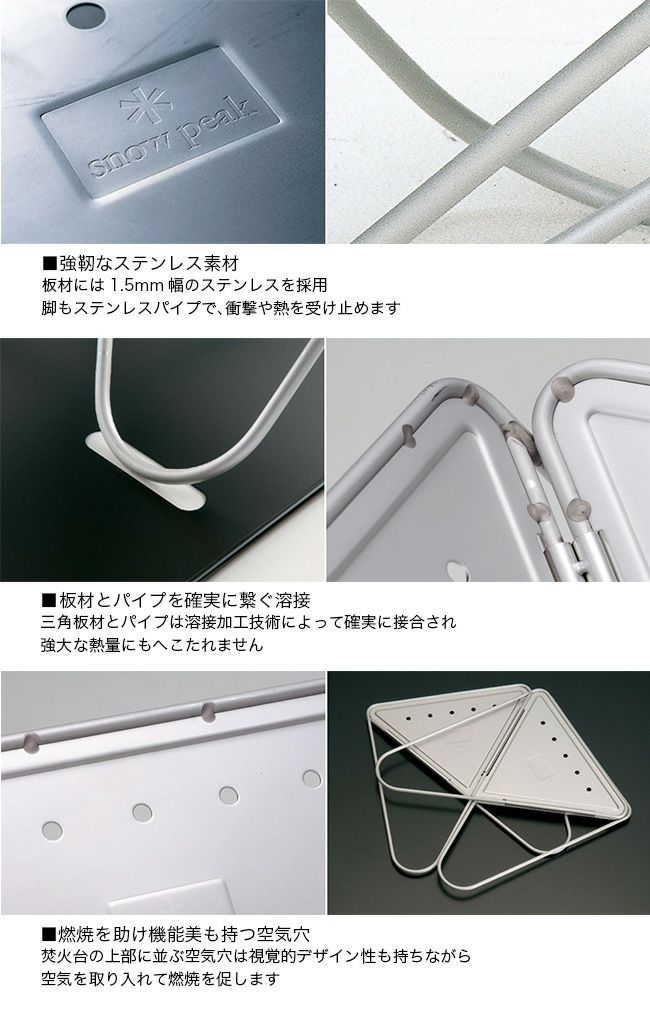 snow peak

■強靭なステンレス素材
板材には 1.5mm 幅のステンレスを採用
脚もステンレスパイプで、衝撃や熱を受け止めます

■板材とパイプを確実に繋ぐ溶接
三角板材とパイプは溶接加工技術によって確実に接合され
強大な熱量にもへこたれません

■燃焼を助け機能美も持つ空気穴
焚火台の上部に並ぶ空気穴は視覚的デザイン性も持ちながら
空気を取り入れて燃焼を促します