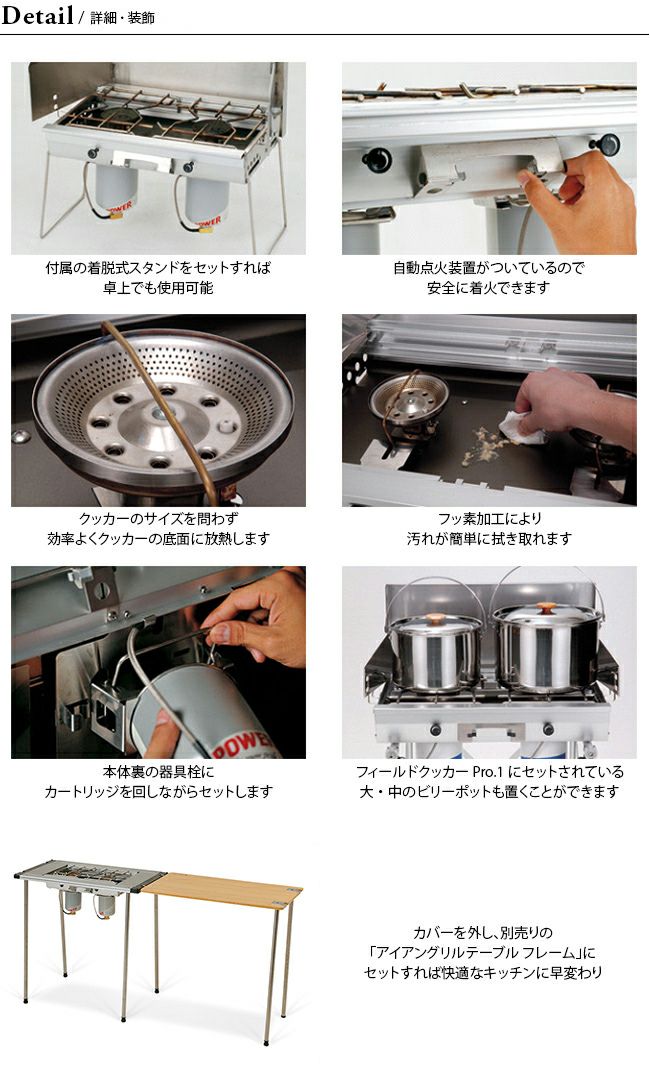 Detail / 詳細・装飾

POWER

POWER

付属の着脱式スタンドをセットすれば
卓上でも使用可能

自動点火装置がついているので
安全に着火できます

クッカーのサイズを問わず
効率よくクッカーの底面に放熱します

フッ素加工により
汚れが簡単に拭き取れます

POWER

本体裏の器具栓に
カートリッジを回しながらセットします

フィールドクッカー Pro.1 にセットされている
大・中のビリーポットも置くことができます

カバーを外し、別売りの
「アイアングリルテーブル フレーム」に
セットすれば快適なキッチンに早変わり