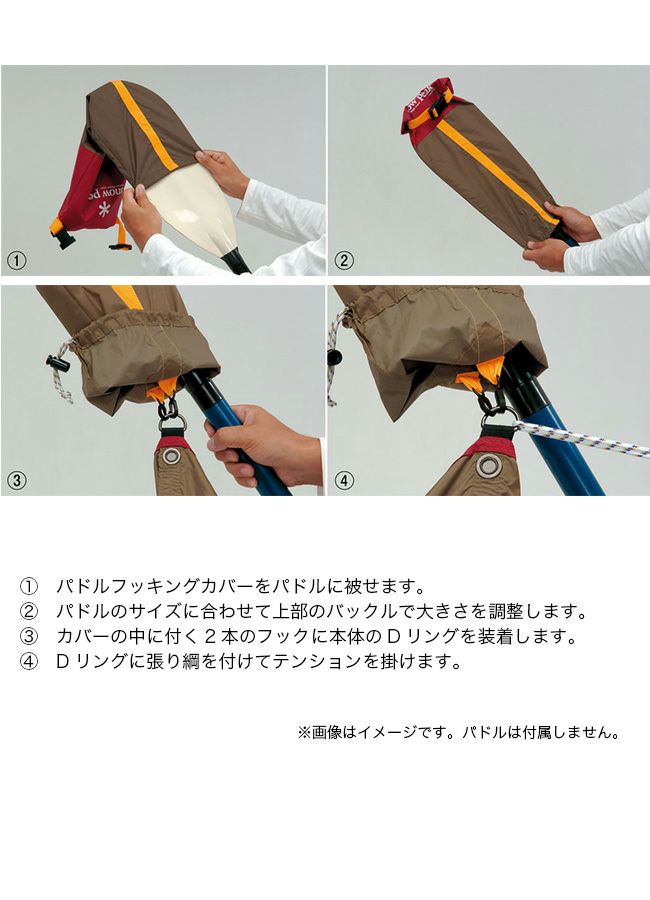 ①

②

③

④

① パドルフッキングカバーをパドルに被せます。
② パドルのサイズに合わせて上部のバックルで大きさを調整します。
③ カバーの中に付く２本のフックに本体のＤリングを装着します。
④ Ｄリングに張り綱を付けてテンションを掛けます。

※画像はイメージです。パドルは付属しません。