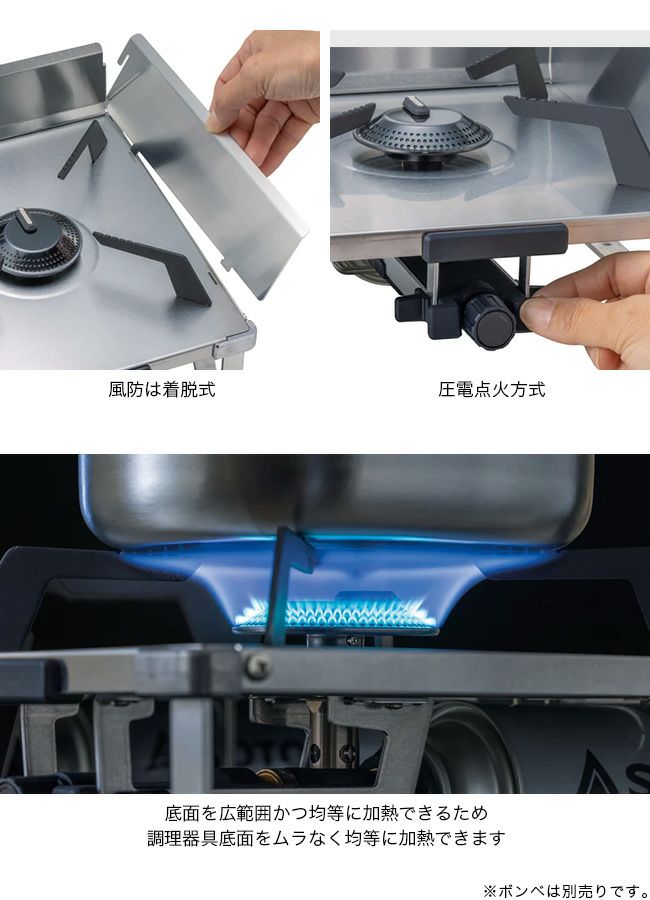 風防は着脱式

圧電点火方式

底面を広範囲かつ均等に加熱できるため
調理器具底面をムラなく均等に加熱できます

※ボンベは別売りです。