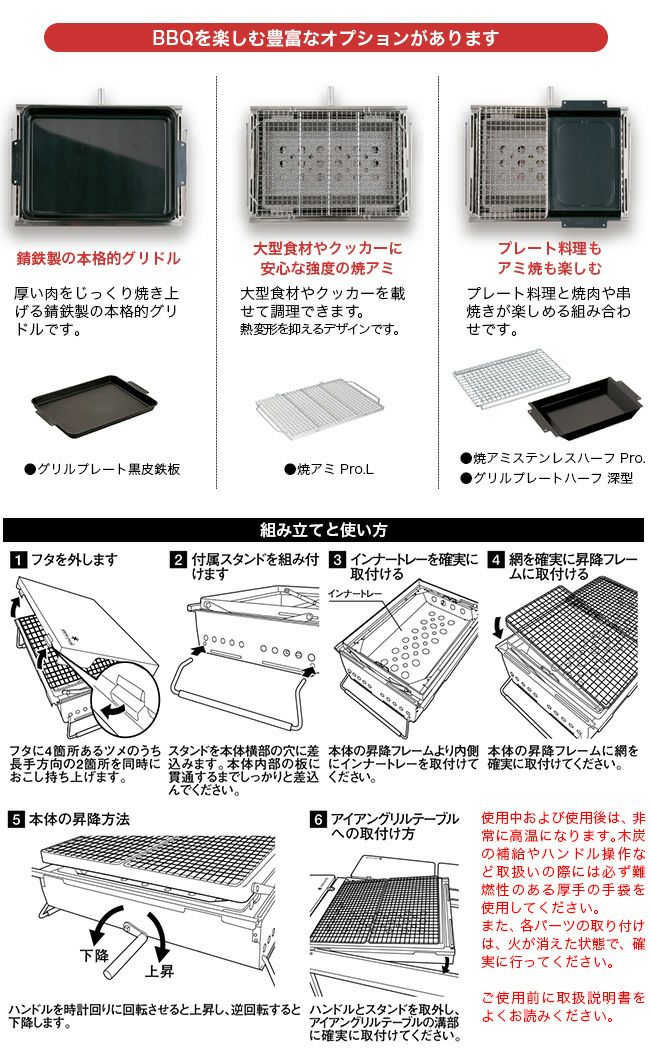 BBQを楽しむ豊富なオプションがあります

錆鉄製の本格的グリドル

厚い肉をじっくり焼き上げる錆鉄製の本格的グリドルです。

●グリルプレート黒皮鉄板

大型食材やクッカーに安心な強度の焼アミ

大型食材やクッカーを載せて調理できます。
熱変形を抑えるデザインです。

●焼アミ Pro.L

プレート料理もアミ焼も楽しむ

プレート料理と焼肉や串焼きが楽しめる組み合わせです。

●焼アミステンレスハーフ Pro.
●グリルプレートハーフ 深型

組み立てと使い方

1 フタを外します

フタに4箇所あるツメのうち長手方向の2箇所を同時におこし持ち上げます。

2 付属スタンドを組み付けます

スタンドを本体横部の穴に差込みます。本体内部の板に貫通するまでしっかりと差込んでください。

3 インナートレーを確実に取付ける

インナートレー

本体の昇降フレームより内側にインナートレーを取付けてください。

4 網を確実に昇降フレームに取付ける

本体の昇降フレームに網を確実に取付けてください。

5 本体の昇降方法

下降
上昇

ハンドルを時計回りに回転させると上昇し、逆回転すると下降します。

6 アイアングリルテーブルへの取付け方

ハンドルとスタンドを取外し、アイアングリルテーブルの溝部に確実に取付けてください。

使用中および使用後は、非常に高温になります。木炭の補給やハンドル操作など取扱いの際には必ず難燃性のある厚手の手袋を使用してください。
また、各パーツの取り付けは、火が消えた状態で、確実に行ってください。

ご使用前に取扱説明書をよくお読みください。