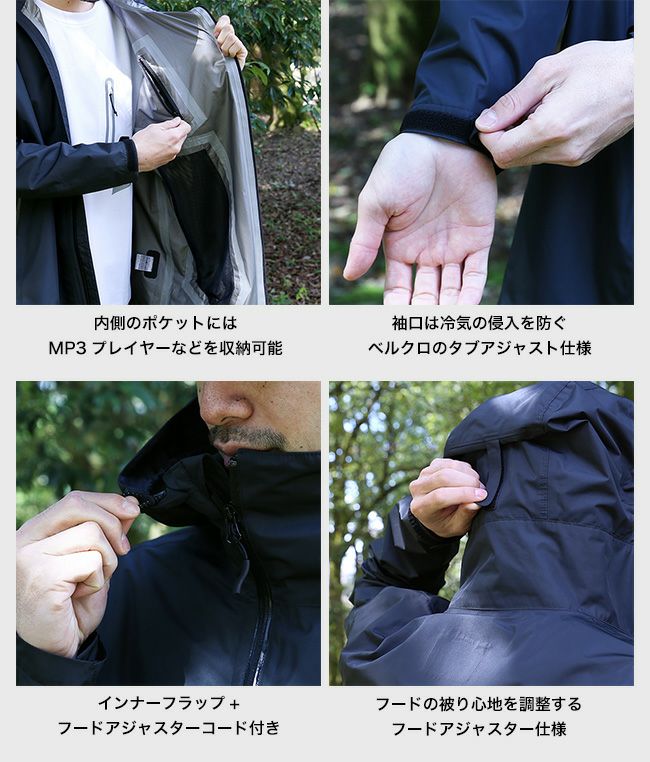 内側のポケットには
MP3 プレイヤーなどを収納可能

袖口は冷気の侵入を防ぐ
ベルクロのタブアジャスト仕様

インナーフラップ +
フードアジャスターコード付き

フードの被り心地を調整する
フードアジャスター仕様